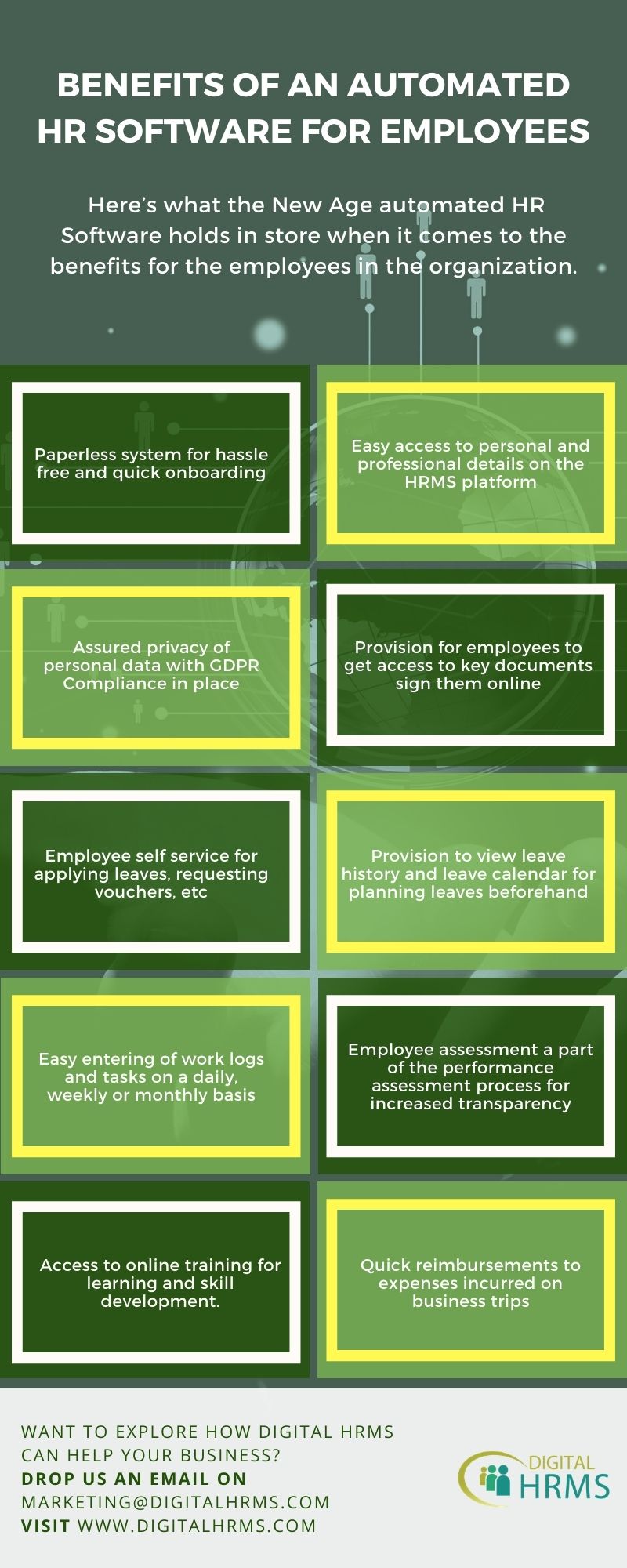 BENEFITS OF AN AUTOMATED HR SOFTWARE FOR EMPLOYEES

Here's what the New Age automated HR Software holds in store when it comes to the benefits for the employees in the organization.

Paperless system for hassle free and quick onboarding

Easy access to personal and professional details on the HRMS platform

Assured privacy of personal data with GDPR Compliance in place

Provision for employees to get access to key documents sign them online

Employee self service for applying leaves, requesting vouchers, etc

Provision to view leave history and leave calendar for planning leaves beforehand

Easy entering of work logs and tasks on a daily, weekly or monthly basis

Employee assessment a part of the performance assessment process for increased transparency

Access to online training for learning and skill development.

Quick reimbursements to expenses incurred on business trips

WANT TO EXPLORE HOW DIGITAL HRMS CAN HELP YOUR BUSINESS?
DROP US AN EMAIL ON MARKETING@DIGITALHRMS.COM
VISIT WWW.DIGITALHRMS.COM

DIGITAL HRMS