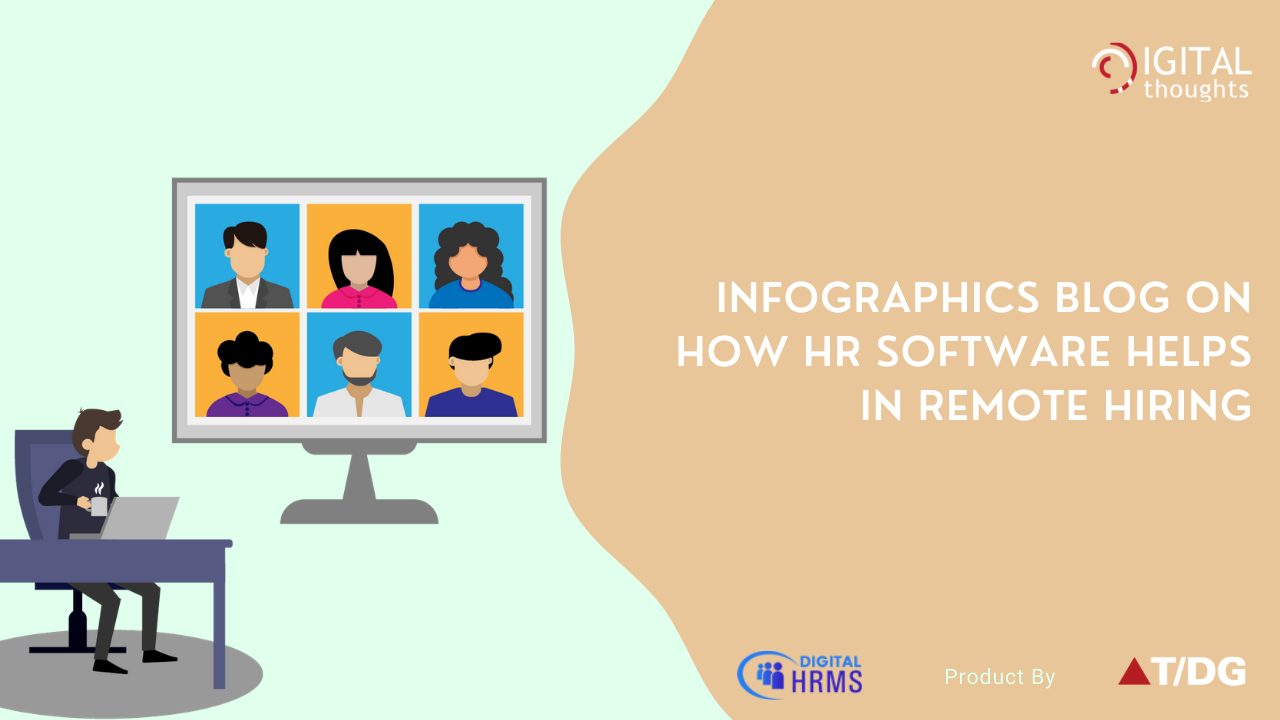 DIGITAL thoughts

INFOGRAPHICS BLOG ON HOW HR SOFTWARE HELPS IN REMOTE HIRING

DIGITAL HRMS

Product By

T/DG